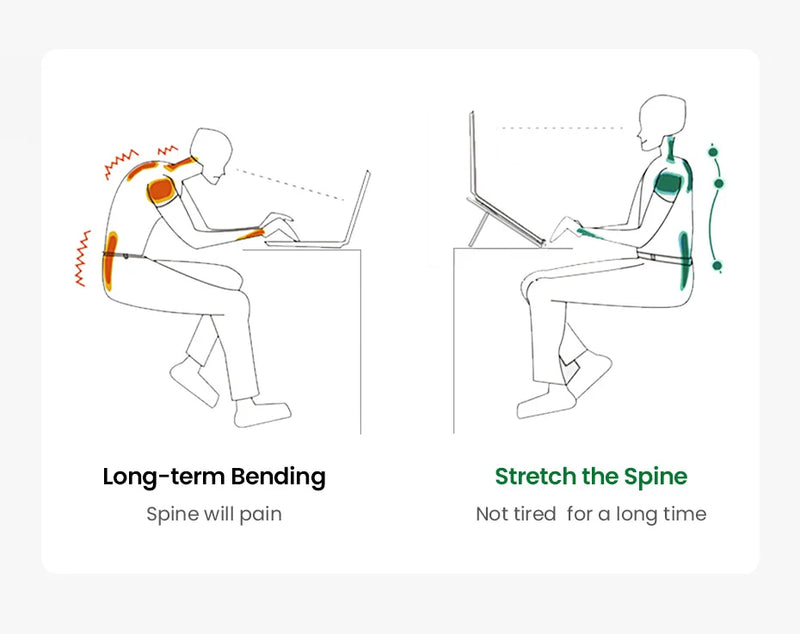 Long-term Bending
Spine will pain

Stretch the Spine
Not tired for a long time